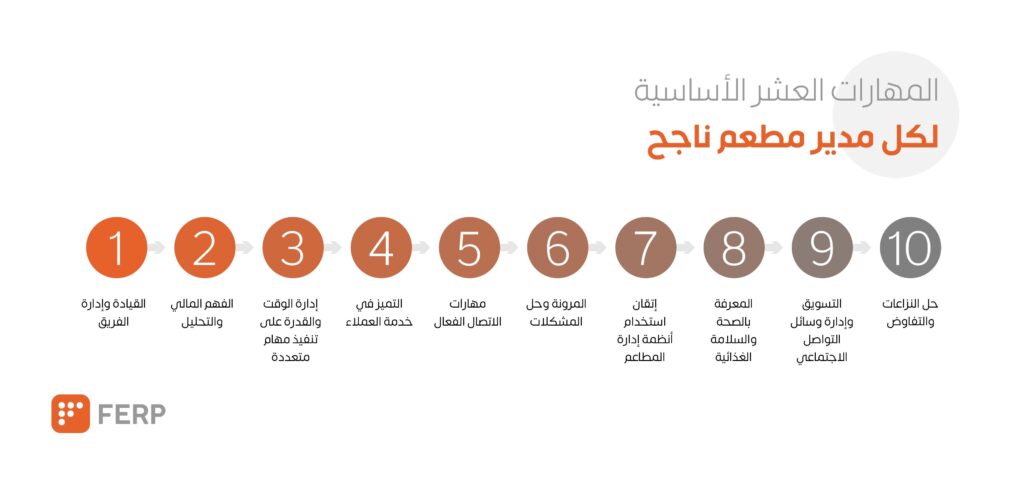 المهارات العشر الأساسية
لكل مدير مطعم ناجح

1
القيادة وإدارة الفريق

2
الفهم المالي والتحليل

3
إدارة الوقت والقدرة على تنفيذ مهام متعددة

4
التميز في خدمة العملاء

5
مهارات الاتصال الفعال

6
المرونة وحل المشكلات

7
إتقان استخدام أنظمة إدارة المطاعم

8
المعرفة بالصحة والسلامة الغذائية

9
التسويق وإدارة وسائل التواصل الاجتماعي

10
حل النزاعات والتفاوض

FERP