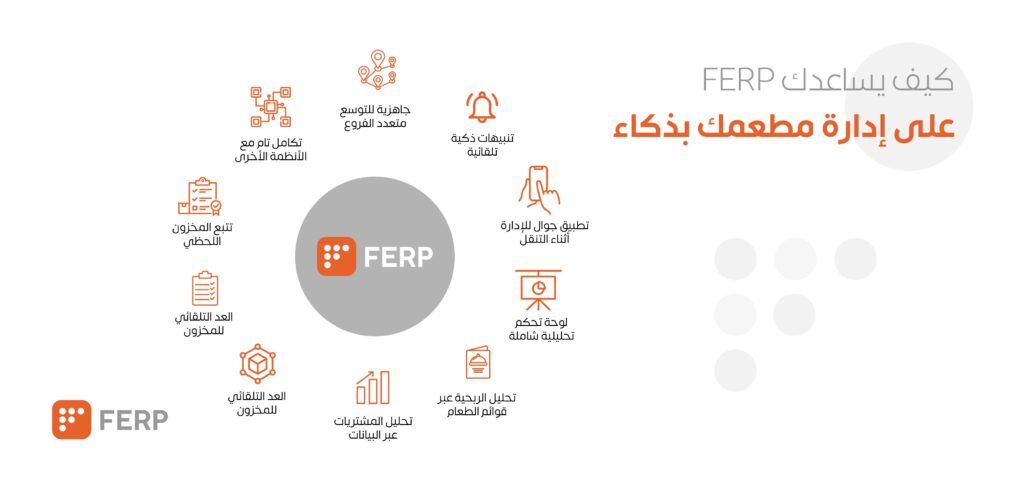 كيف يساعدك FERP
على إدارة مطعمك بذكاء

FERP

جاهزية للتوسع متعدد الفروع

تنبيهات ذكية تلقائية

تطبيق جوال للإدارة أثناء التنقل

لوحة تحكم تحليلية شاملة

تحليل الربحية عبر قوائم الطعام

تحليل المشتريات عبر البيانات

العد التلقائي للمخزون

العد التلقائي للمخزون

تتبع المخزون اللحظي

تكامل تام مع الأنظمة الأخرى

FERP